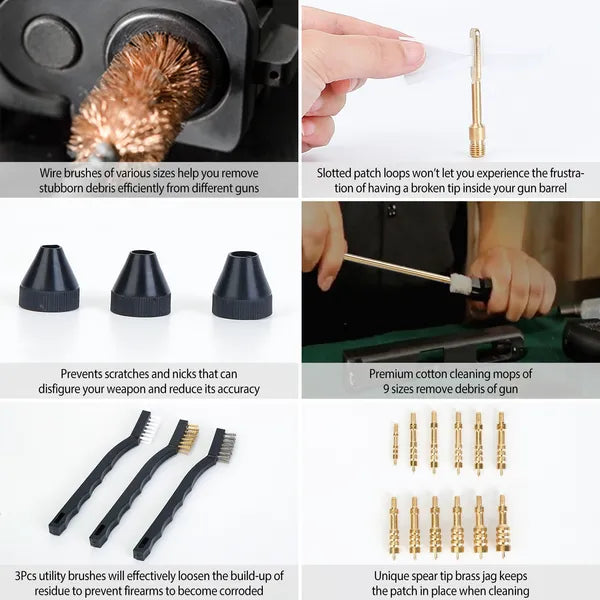 Wire brushes of various sizes help you remove stubborn debris efficiently from different guns

Slotted patch loops won't let you experience the frustration of having a broken tip inside your gun barrel

Prevents scratches and nicks that can disfigure your weapon and reduce its accuracy

Premium cotton cleaning mops of 9 sizes remove debris of gun

3Pcs utility brushes will effectively loosen the build-up of residue to prevent firearms to become corroded

Unique spear tip brass jag keeps the patch in place when cleaning